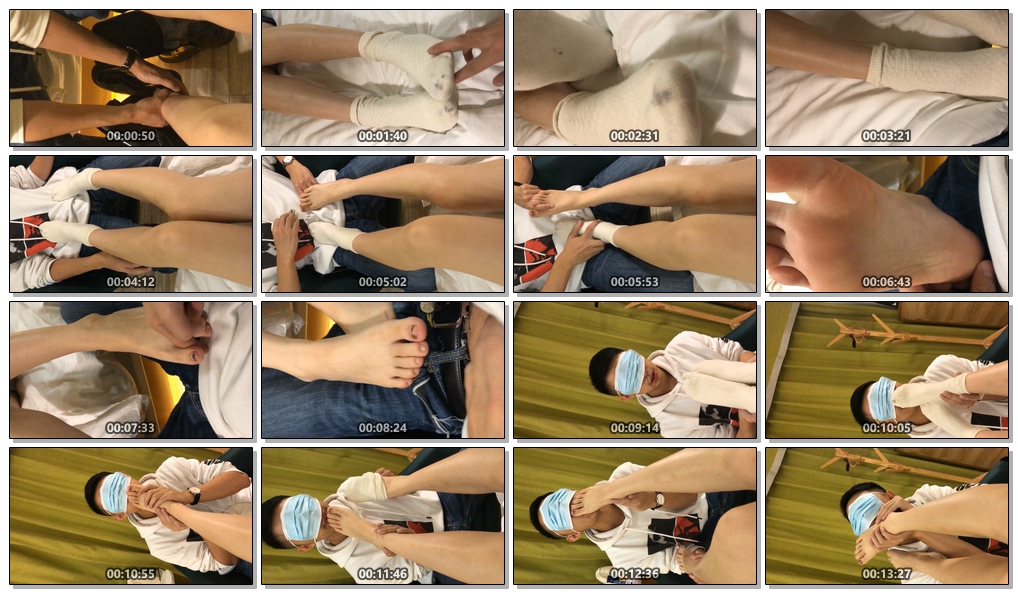 00:00:50
00:01:40
00:02:31
00:03:21
00:04:12
00:05:02
00:05:53
00:06:43
00:07:33
00:08:24
00:09:14
00:10:05
00:10:55
00:11:46
00:12:36
00:13:27